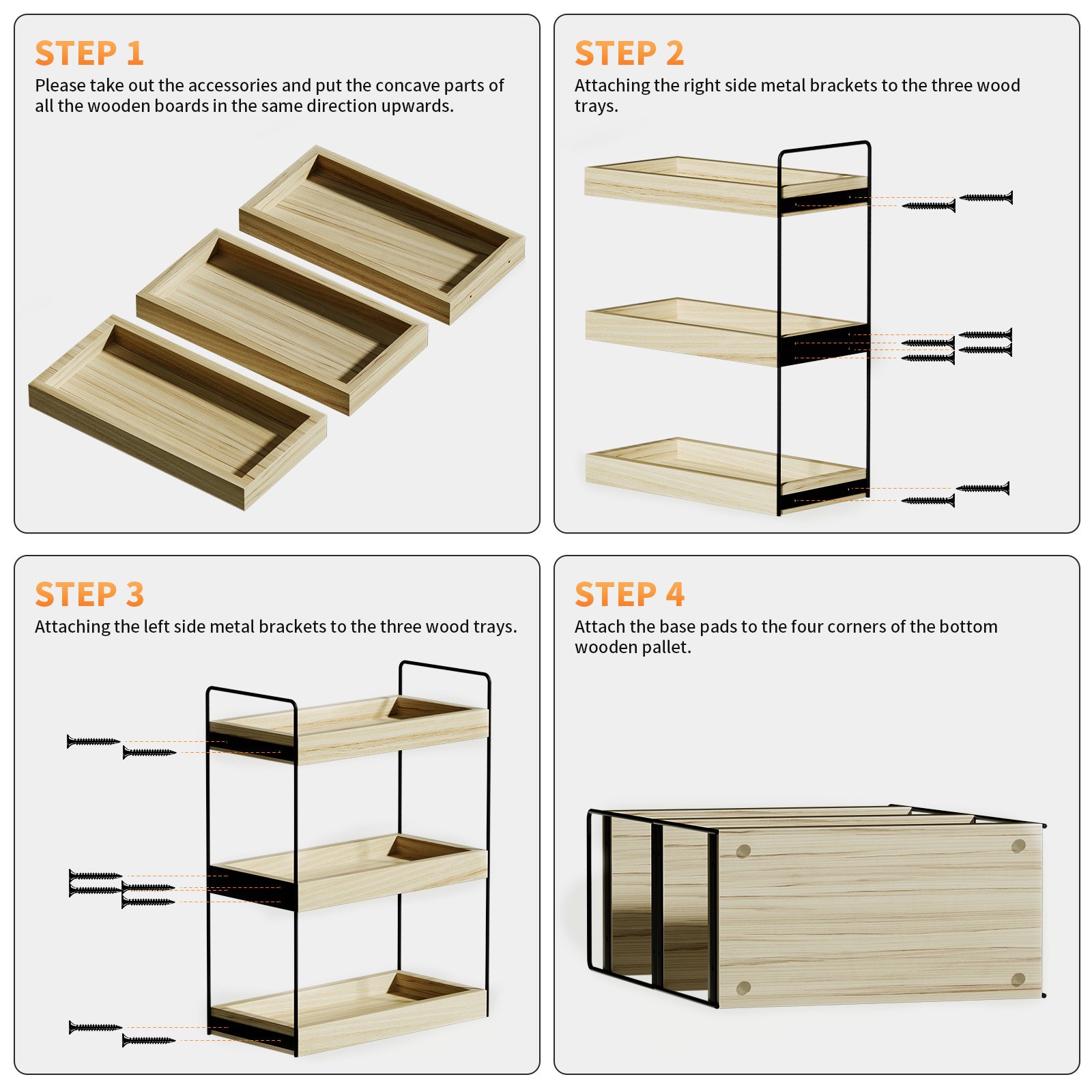 STEP 1
Please take out the accessories and put the concave parts of all the wooden boards in the same direction upwards.

STEP 2
Attaching the right side metal brackets to the three wood trays.

STEP 3
Attaching the left side metal brackets to the three wood trays.

STEP 4
Attach the base pads to the four corners of the bottom wooden pallet.